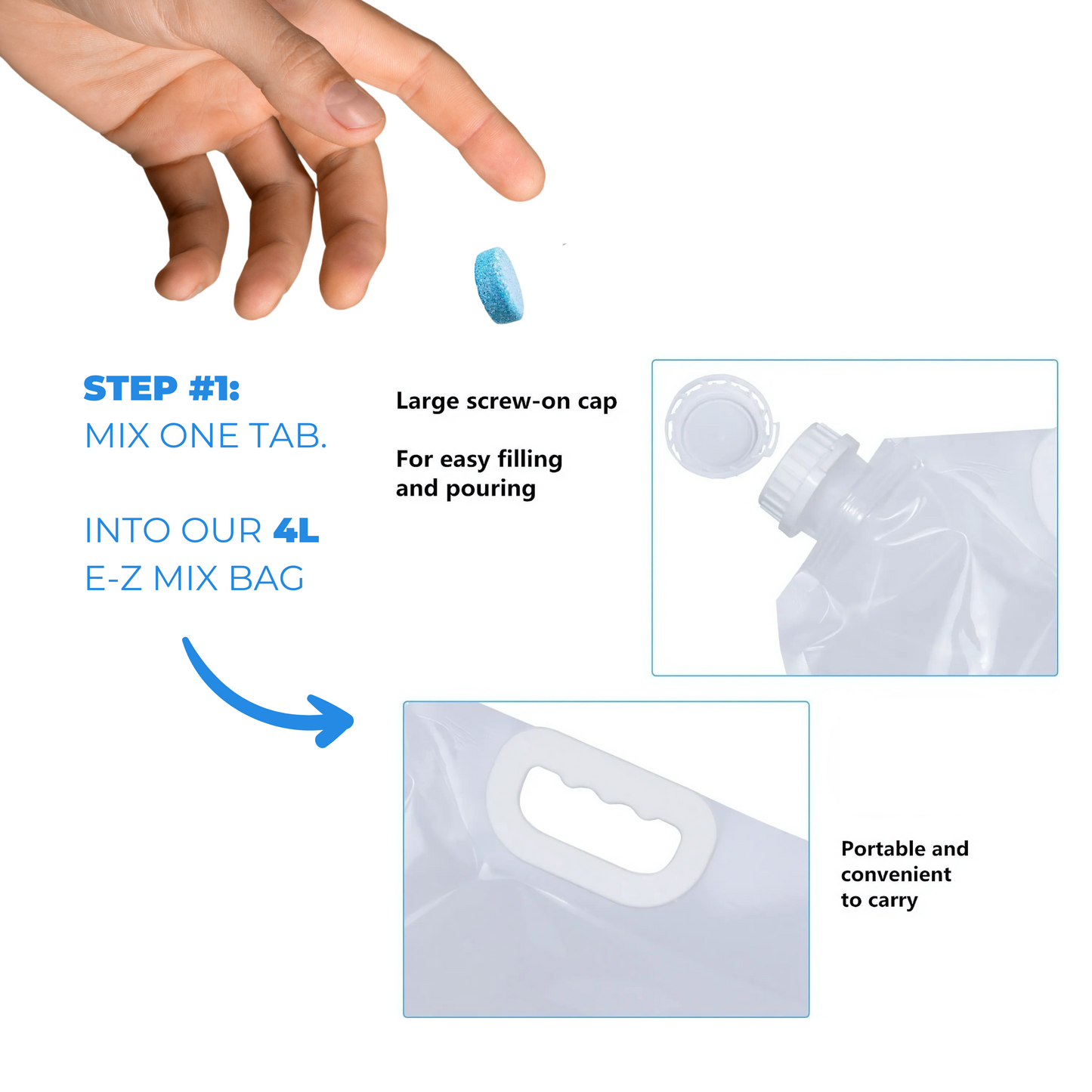 STEP #1:
MIX ONE TAB.

INTO OUR 4L E-Z MIX BAG

Large screw-on cap

For easy filling and pouring

Portable and convenient to carry